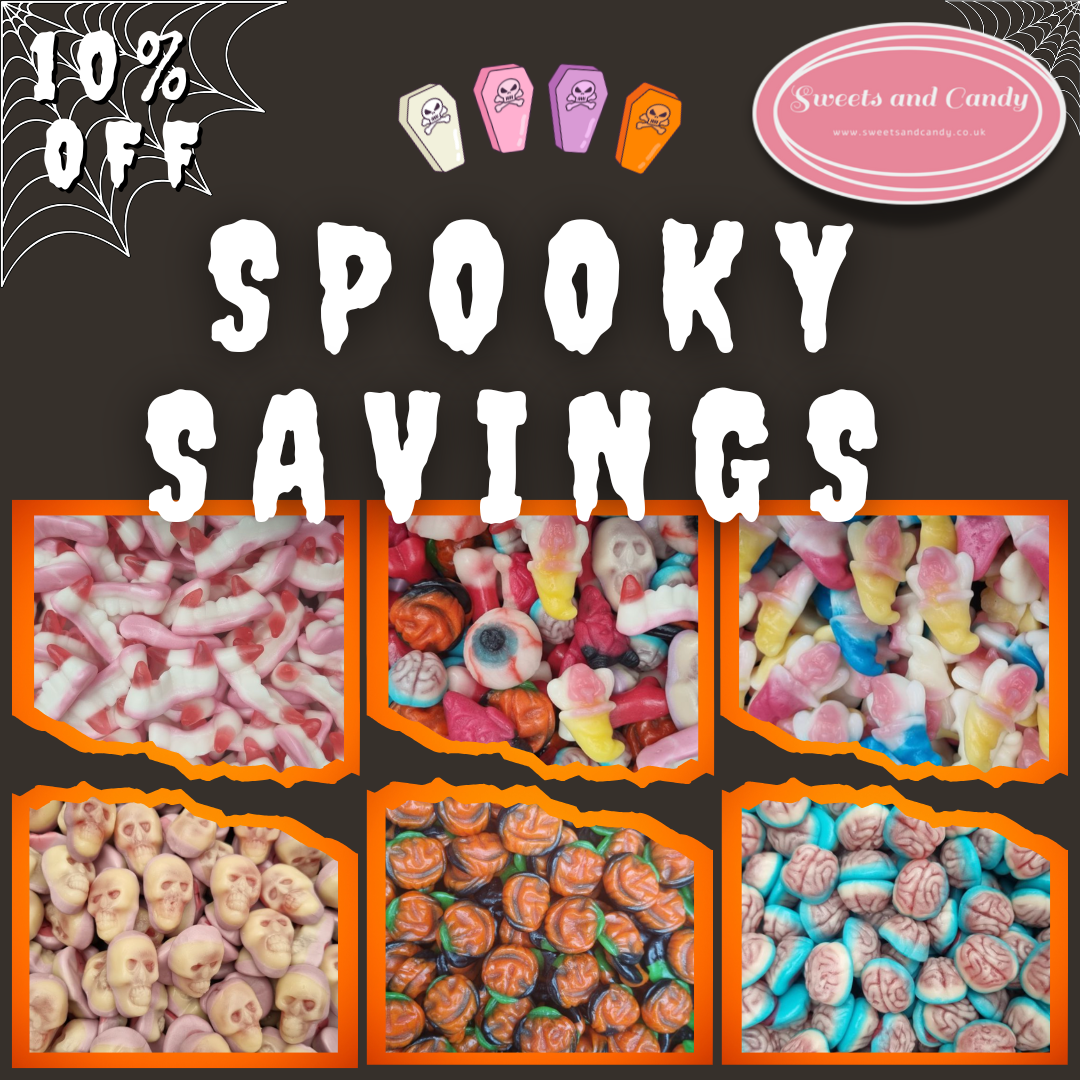 10% OFF

Sweets and Candy
www.sweetsandcandy.co.uk

SPOOKY SAVINGS